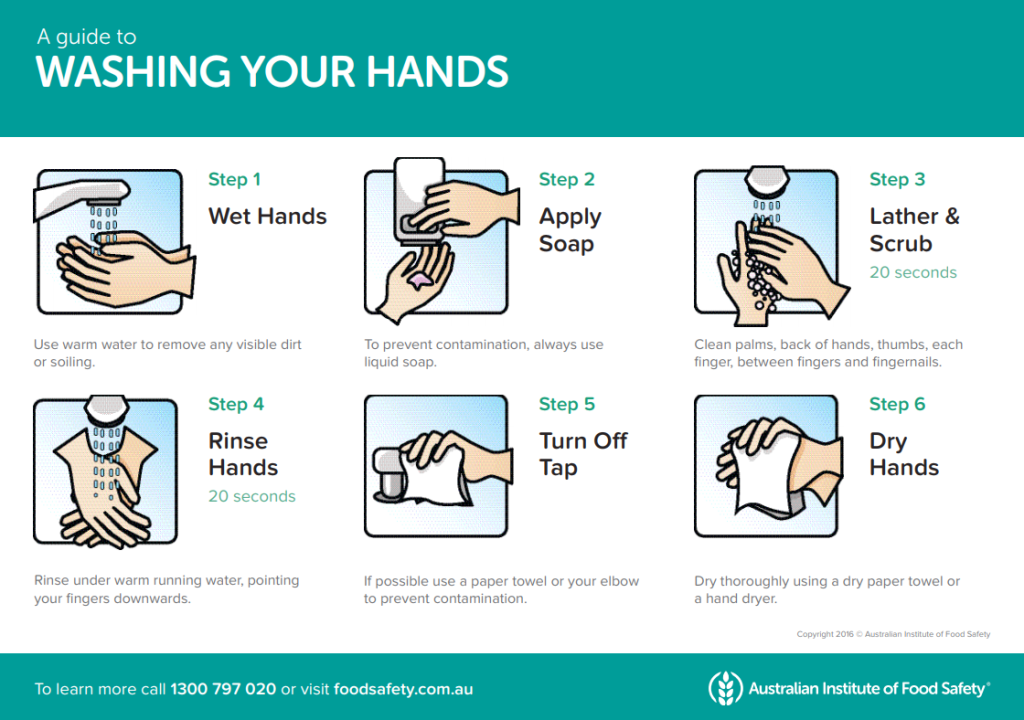 A guide to
WASHING YOUR HANDS

Step 1
Wet Hands

Use warm water to remove any visible dirt or soiling.

Step 2
Apply Soap

To prevent contamination, always use liquid soap.

Step 3
Lather & Scrub
20 seconds

Clean palms, back of hands, thumbs, each finger, between fingers and fingernails.

Step 4
Rinse Hands
20 seconds

Rinse under warm running water, pointing your fingers downwards.

Step 5
Turn Off Tap

If possible use a paper towel or your elbow to prevent contamination.

Step 6
Dry Hands

Dry thoroughly using a dry paper towel or a hand dryer.

Copyright 2016 © Australian Institute of Food Safety

To learn more call 1300 797 020 or visit foodsafety.com.au

Australian Institute of Food Safety®